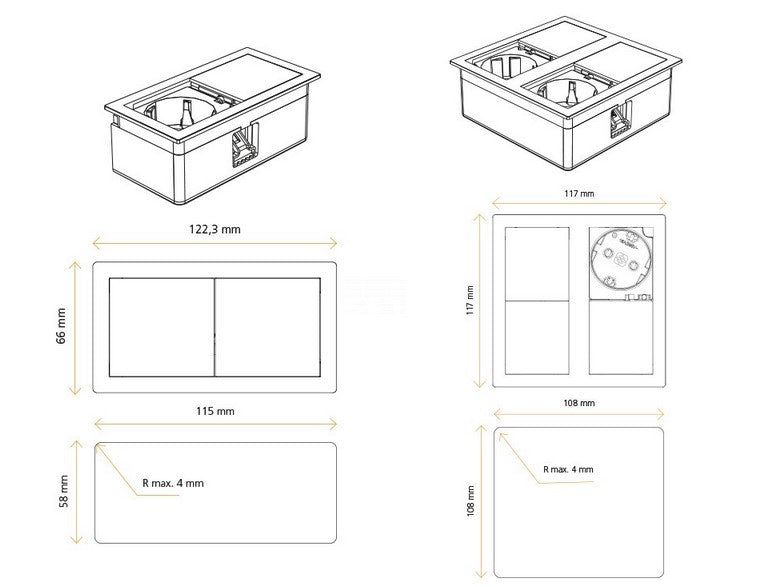 122,3 mm

66 mm

115 mm

58 mm

R max. 4 mm

117 mm

117 mm

108 mm

108 mm

R max. 4 mm